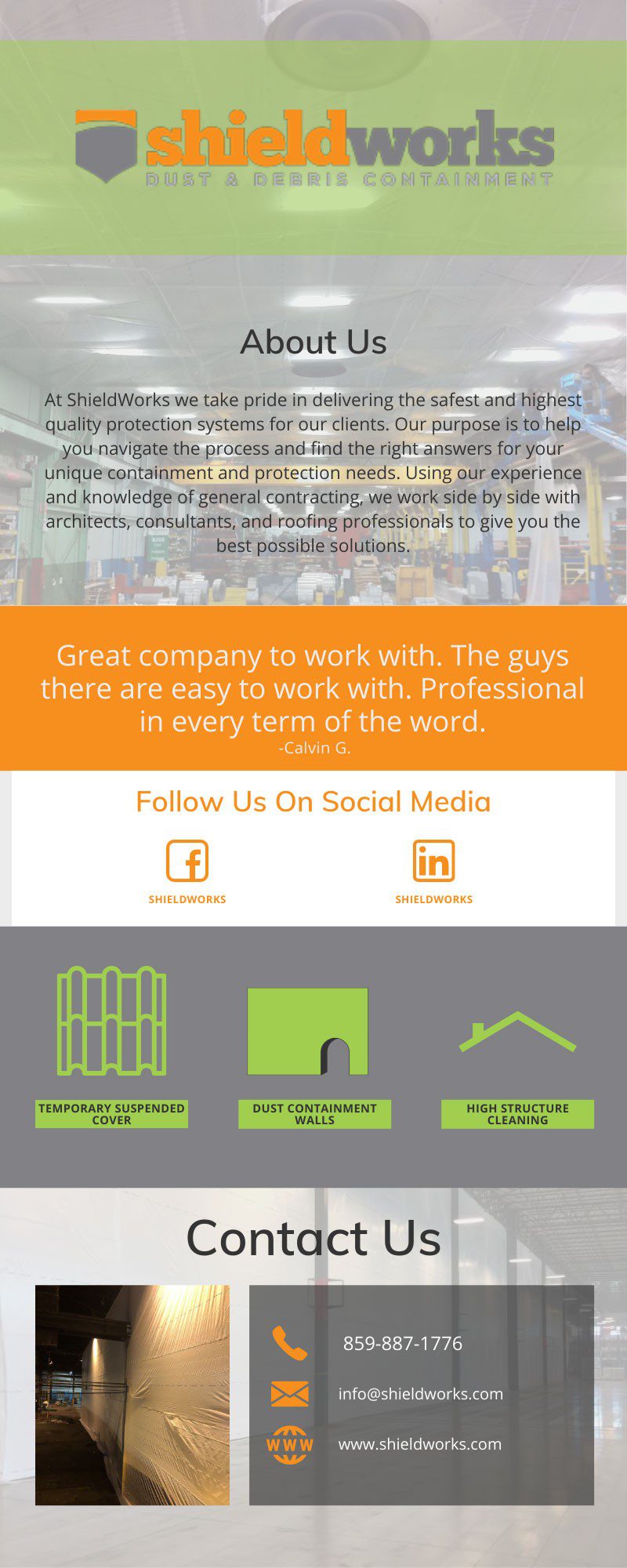 shieldworks
DUST & DEBRIS CONTAINMENT

About Us

At ShieldWorks we take pride in delivering the safest and highest quality protection systems for our clients. Our purpose is to help you navigate the process and find the right answers for your unique containment and protection needs. Using our experience and knowledge of general contracting, we work side by side with architects, consultants, and roofing professionals to give you the best possible solutions.

Great company to work with. The guys there are easy to work with. Professional in every term of the word.
-Calvin G.

Follow Us On Social Media

SHIELDWORKS

SHIELDWORKS

TEMPORARY SUSPENDED COVER

DUST CONTAINMENT WALLS

HIGH STRUCTURE CLEANING

Contact Us

859-887-1776

info@shieldworks.com

WWW

www.shieldworks.com